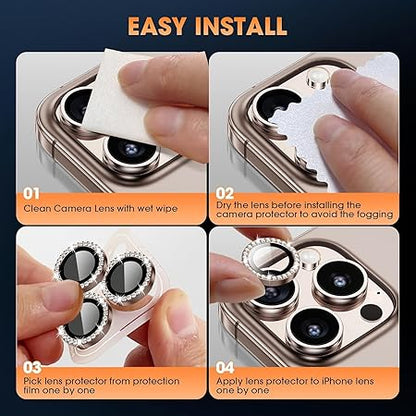 EASY INSTALL

01
Clean Camera Lens with wet wipe

02
Dry the lens before installing the camera protector to avoid the fogging

03
Pick lens protector from protection film one by one

04
Apply lens protector to iPhone lens one by one